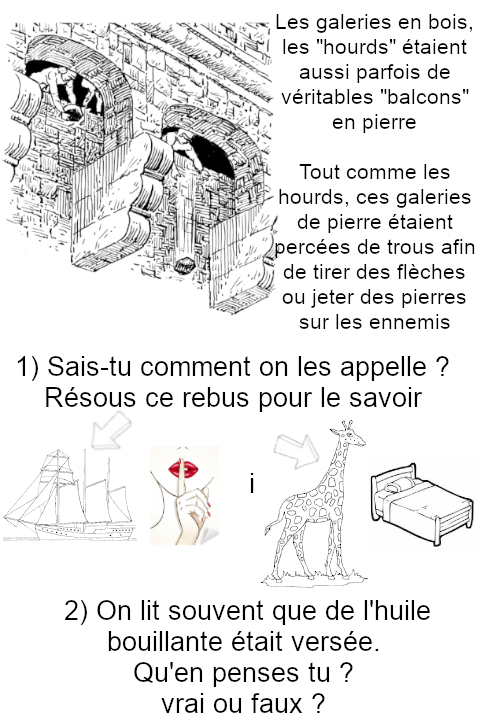 Les galeries en bois, les "hourds" étaient aussi parfois de véritables "balcons" en pierre

Tout comme les hourds, ces galeries de pierre étaient percées de trous afin de tirer des flèches ou jeter des pierres sur les ennemis

1) Sais-tu comment on les appelle ?
Résous ce rebus pour le savoir

i

2) On lit souvent que de l'huile bouillante était versée.
Qu'en penses tu ?
vrai ou faux ?