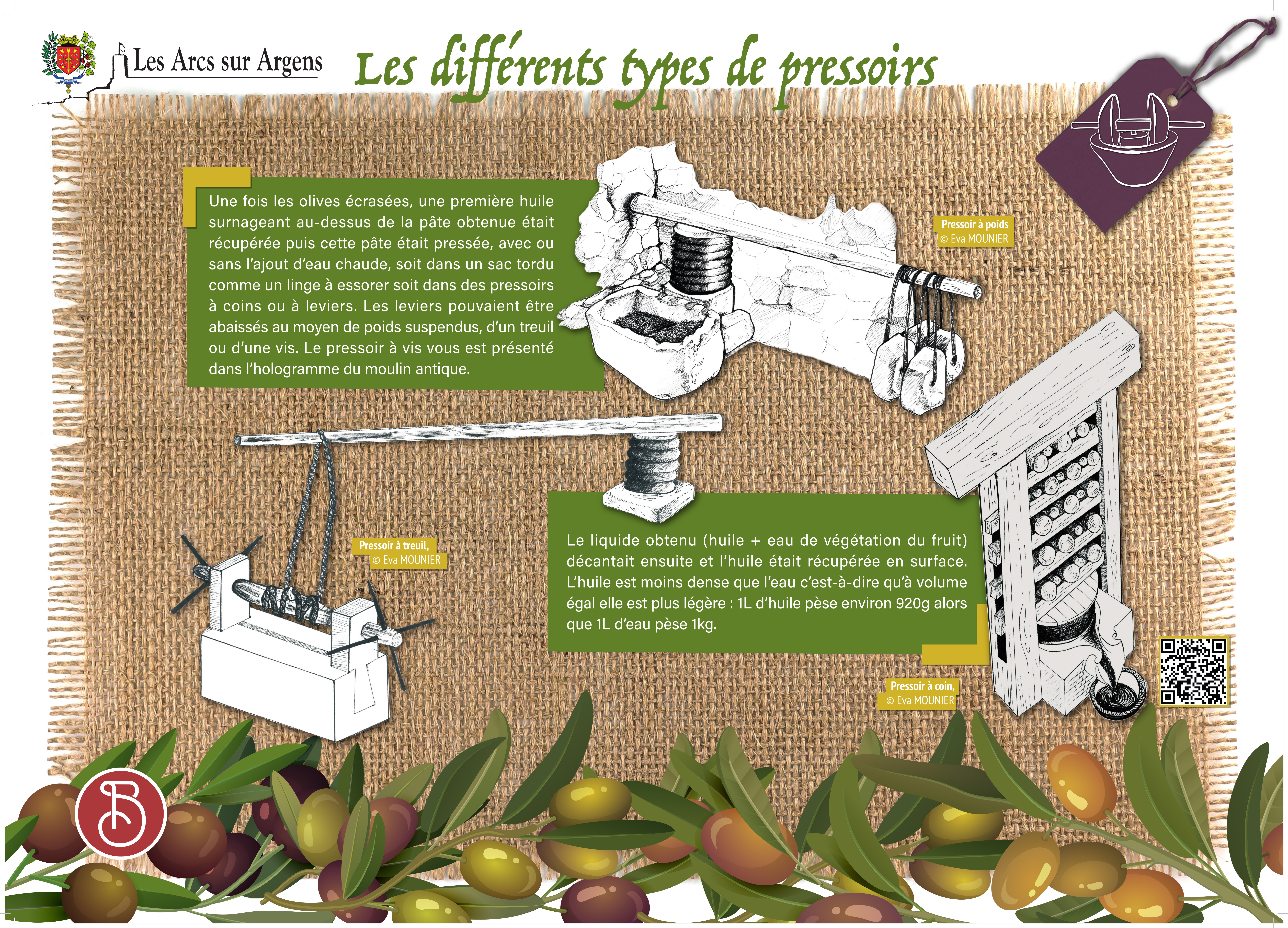 Les Arcs sur Argens

Les différents types de pressoirs

Une fois les olives écrasées, une première huile surnageant au-dessus de la pâte obtenue était récupérée puis cette pâte était pressée, avec ou sans l'ajout d'eau chaude, soit dans un sac tordu comme un linge à essorer soit dans des pressoirs à coins ou à leviers. Les leviers pouvaient être abaissés au moyen de poids suspendus, d'un treuil ou d'une vis. Le pressoir à vis vous est présenté dans l'hologramme du moulin antique.

Pressoir à poids
© Eva MOUNIER

Pressoir à treuil,
© Eva MOUNIER

Le liquide obtenu (huile + eau de végétation du fruit) décantait ensuite et l'huile était récupérée en surface. L'huile est moins dense que l'eau c'est-à-dire qu'à volume égal elle est plus légère : 1L d'huile pèse environ 920g alors que 1L d'eau pèse 1kg.

Pressoir à coin,
© Eva MOUNIER